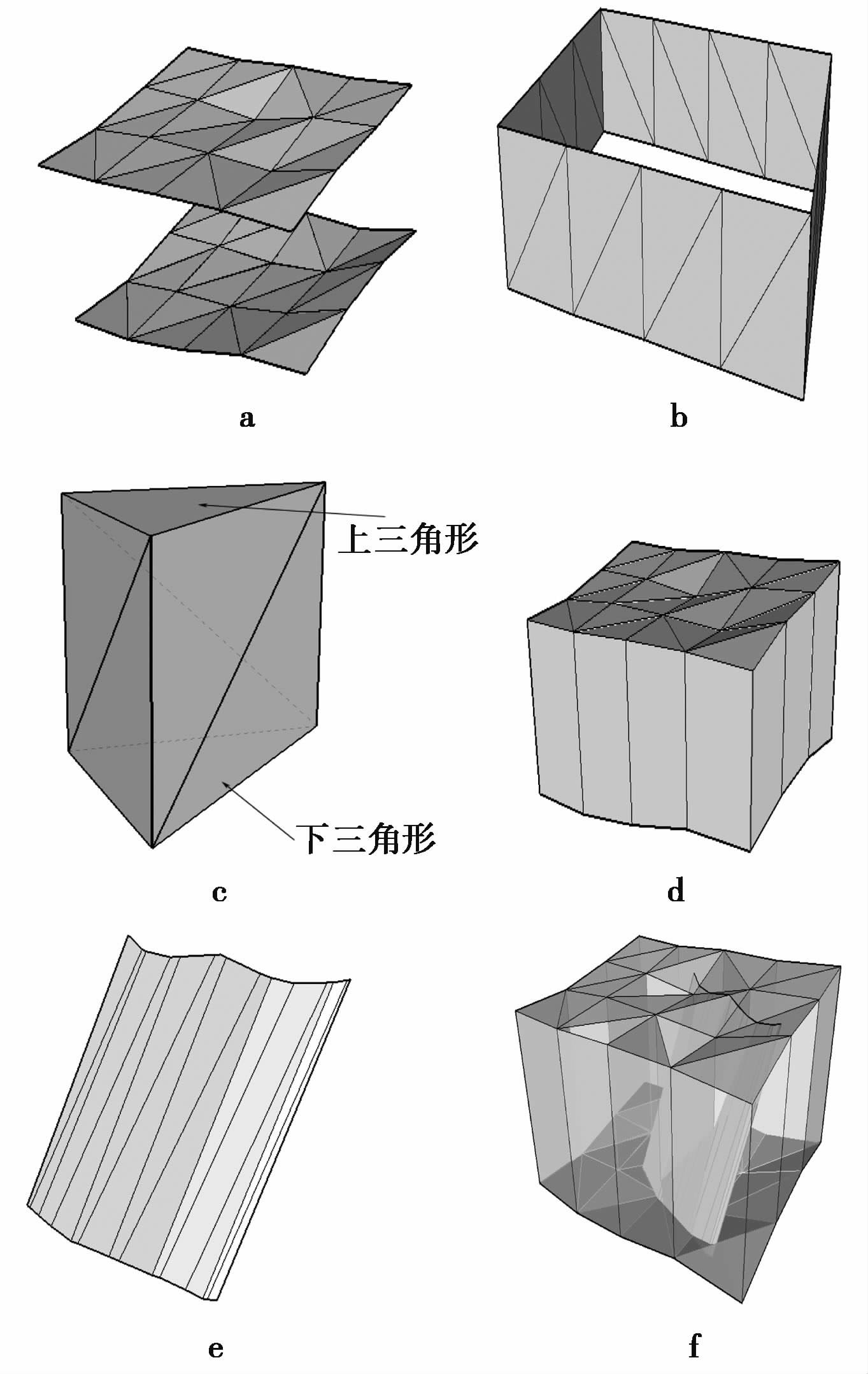 a

b

上三角形

下三角形

c

d

e

f