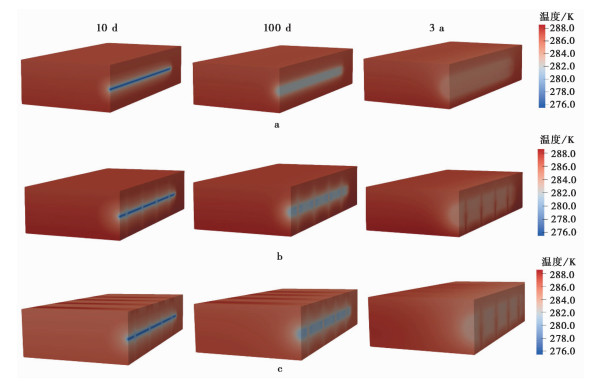 10 d

100 d

3 a

温度/K
288.0
286.0
284.0
282.0
280.0
278.0
276.0

a

温度/K
288.0
286.0
284.0
282.0
280.0
278.0
276.0

b

温度/K
288.0
286.0
284.0
282.0
280.0
278.0
276.0

c